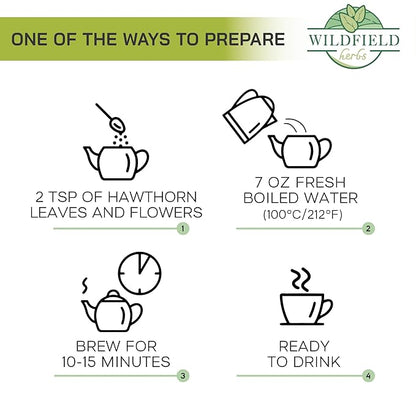 ONE OF THE WAYS TO PREPARE

WILDFIELD
herbs

2 TSP OF HAWTHORN LEAVES AND FLOWERS
1

7 OZ FRESH BOILED WATER
(100°C/212°F)
2

BREW FOR 10-15 MINUTES
3

READY TO DRINK
4