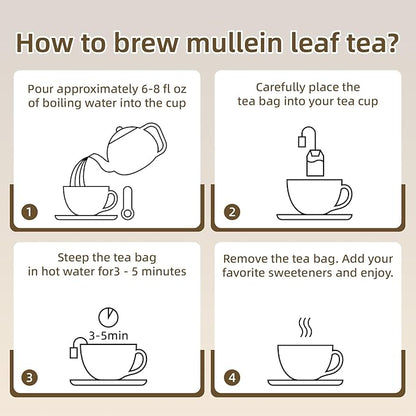 How to brew mullein leaf tea?

Pour approximately 6-8 fl oz of boiling water into the cup

1

Carefully place the tea bag into your tea cup

2

Steep the tea bag in hot water for3 - 5 minutes

3-5min

3

Remove the tea bag. Add your favorite sweeteners and enjoy.

4