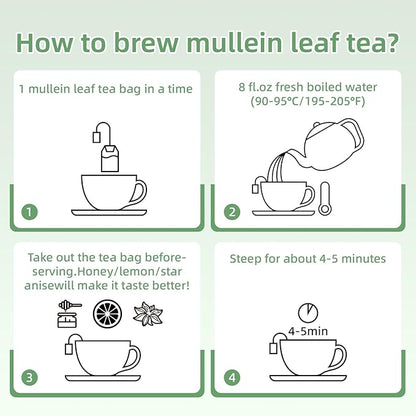 How to brew mullein leaf tea?

1 mullein leaf tea bag in a time

1

8 fl.oz fresh boiled water (90-95°C/195-205°F)

2

Take out the tea bag before-serving.Honey/lemon/star anisewill make it taste better!

3

Steep for about 4-5 minutes

4-5min

4