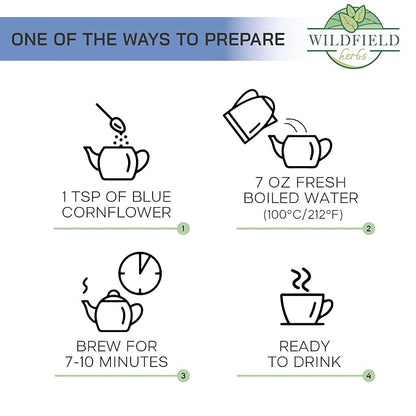 ONE OF THE WAYS TO PREPARE

WILDFIELD
herbs

1 TSP OF BLUE CORNFLOWER
1

7 OZ FRESH BOILED WATER
(100°C/212°F)
2

BREW FOR 7-10 MINUTES
3

READY TO DRINK
4