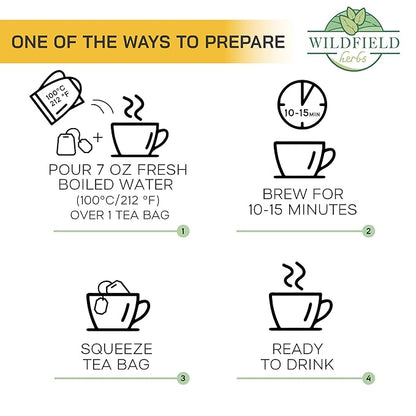 ONE OF THE WAYS TO PREPARE

WILDFIELD
herbs

100°C
212 °F

POUR 7 OZ FRESH BOILED WATER (100°C/212 °F) OVER 1 TEA BAG

1

10-15 MIN

BREW FOR 10-15 MINUTES

2

SQUEEZE TEA BAG

3

READY TO DRINK

4