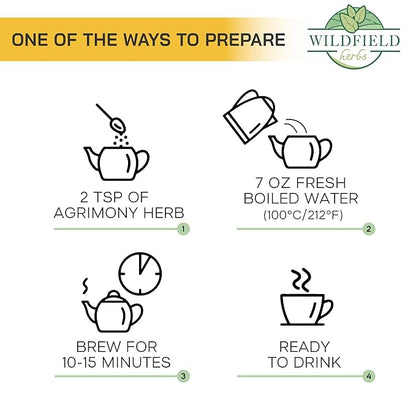 ONE OF THE WAYS TO PREPARE

WILDFIELD
herbs

2 TSP OF AGRIMONY HERB

1

7 OZ FRESH BOILED WATER
(100°C/212°F)

2

BREW FOR 10-15 MINUTES

3

READY TO DRINK

4