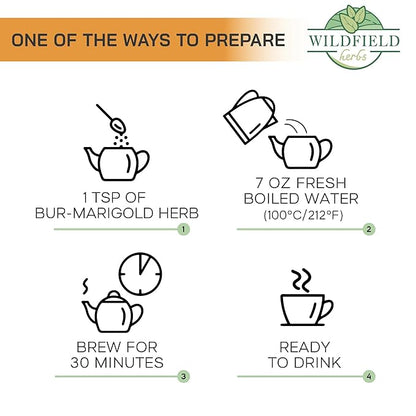 ONE OF THE WAYS TO PREPARE

WILDFIELD
herbs

1 TSP OF
BUR-MARIGOLD HERB

1

7 OZ FRESH
BOILED WATER
(100°C/212°F)

2

BREW FOR
30 MINUTES

3

READY
TO DRINK

4