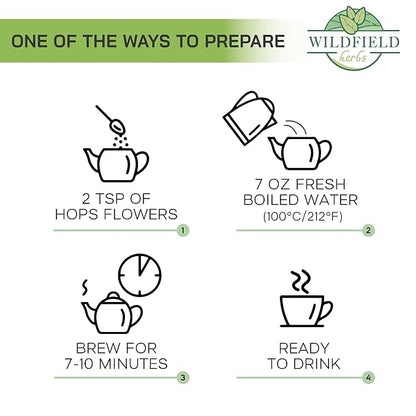 ONE OF THE WAYS TO PREPARE

WILDFIELD
herbs

2 TSP OF HOPS FLOWERS
1

7 OZ FRESH BOILED WATER
(100°C/212°F)
2

BREW FOR 7-10 MINUTES
3

READY TO DRINK
4