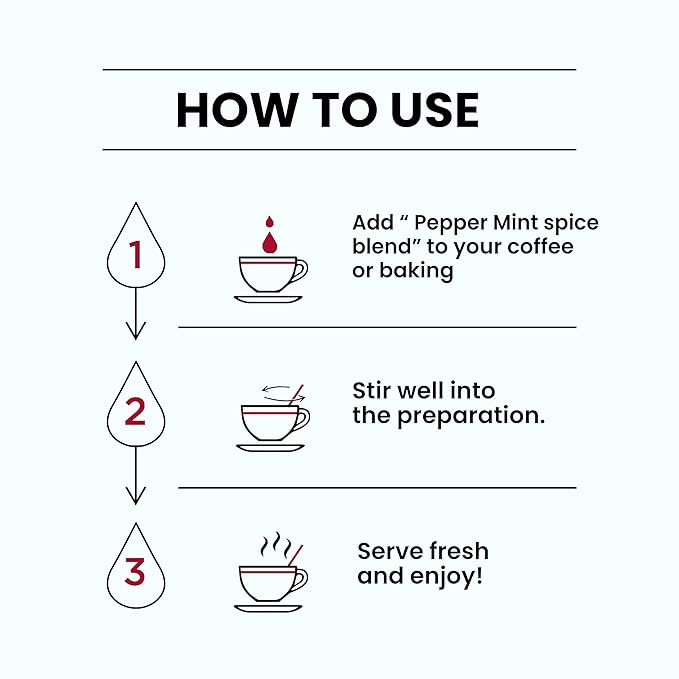 HOW TO USE

1

Add “ Pepper Mint spice blend” to your coffee or baking

2

Stir well into the preparation.

3

Serve fresh and enjoy!