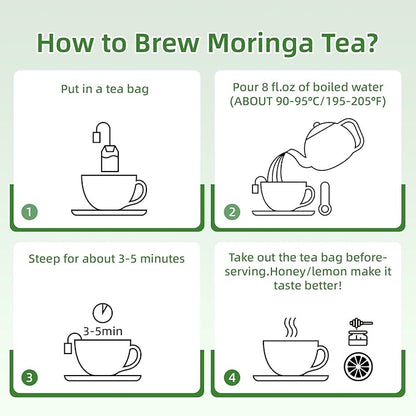 How to Brew Moringa Tea?

Put in a tea bag

1

Pour 8 fl.oz of boiled water (ABOUT 90-95°C/195-205°F)

2

Steep for about 3-5 minutes

3-5min

3

Take out the tea bag before-serving.Honey/lemon make it taste better!

4