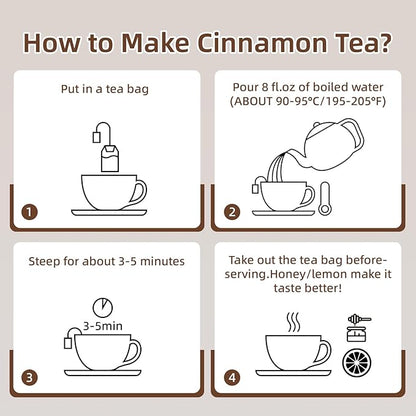 How to Make Cinnamon Tea?

Put in a tea bag

1

Pour 8 fl.oz of boiled water (ABOUT 90-95°C/195-205°F)

2

Steep for about 3-5 minutes

3-5min

3

Take out the tea bag before-serving.Honey/lemon make it taste better!

4