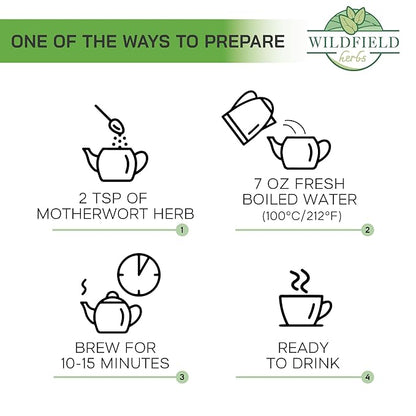 ONE OF THE WAYS TO PREPARE

WILDFIELD herbs

2 TSP OF MOTHERWORT HERB

1

7 OZ FRESH BOILED WATER (100°C/212°F)

2

BREW FOR 10-15 MINUTES

3

READY TO DRINK

4