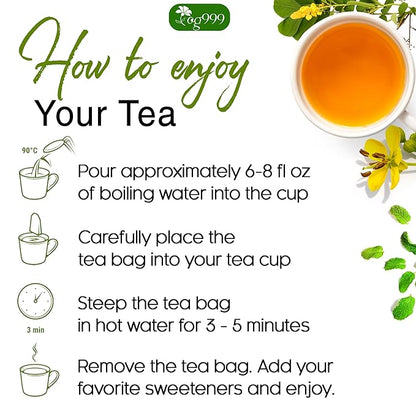 og999

How to enjoy
Your Tea

90°C

Pour approximately 6-8 fl oz of boiling water into the cup

Carefully place the tea bag into your tea cup

3 min

Steep the tea bag in hot water for 3 - 5 minutes

Remove the tea bag. Add your favorite sweeteners and enjoy.