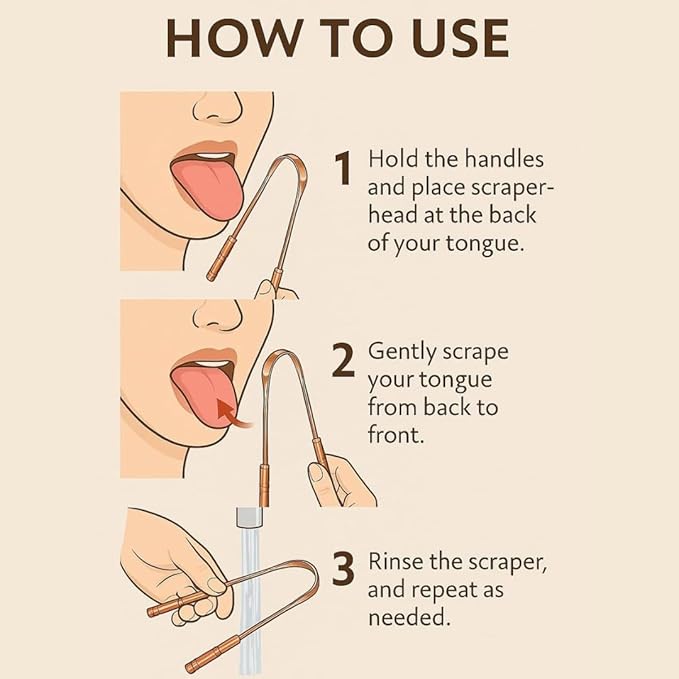 HOW TO USE

1 Hold the handles and place scraper-head at the back of your tongue.

2 Gently scrape your tongue from back to front.

3 Rinse the scraper, and repeat as needed.