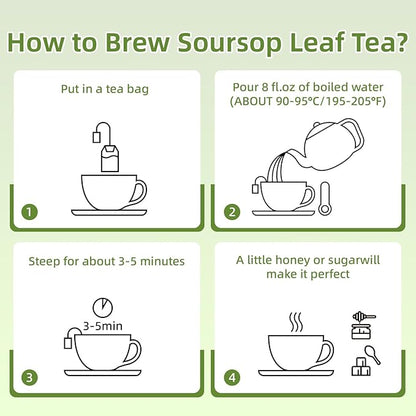 How to Brew Soursop Leaf Tea?

Put in a tea bag

1

Pour 8 fl.oz of boiled water (ABOUT 90-95°C/195-205°F)

2

Steep for about 3-5 minutes

3-5min

3

A little honey or sugarwill make it perfect

4