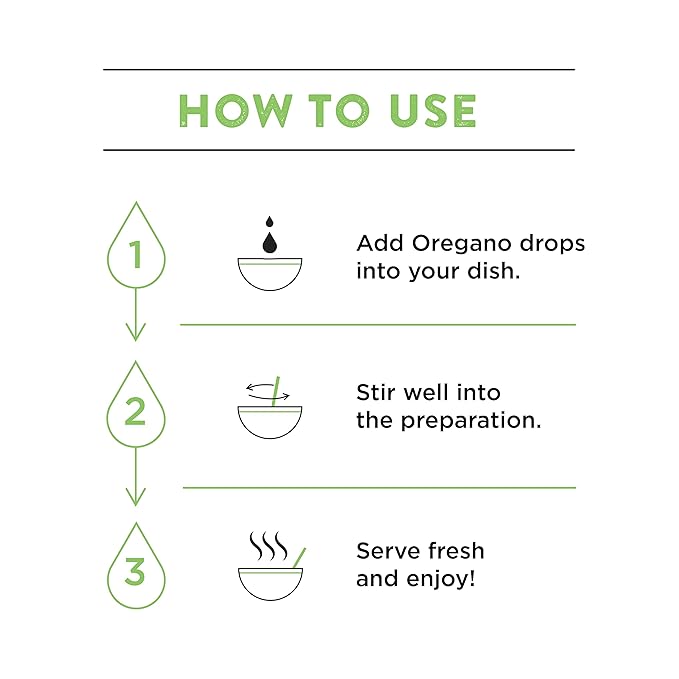 HOW TO USE

1

Add Oregano drops into your dish.

2

Stir well into the preparation.

3

Serve fresh and enjoy!